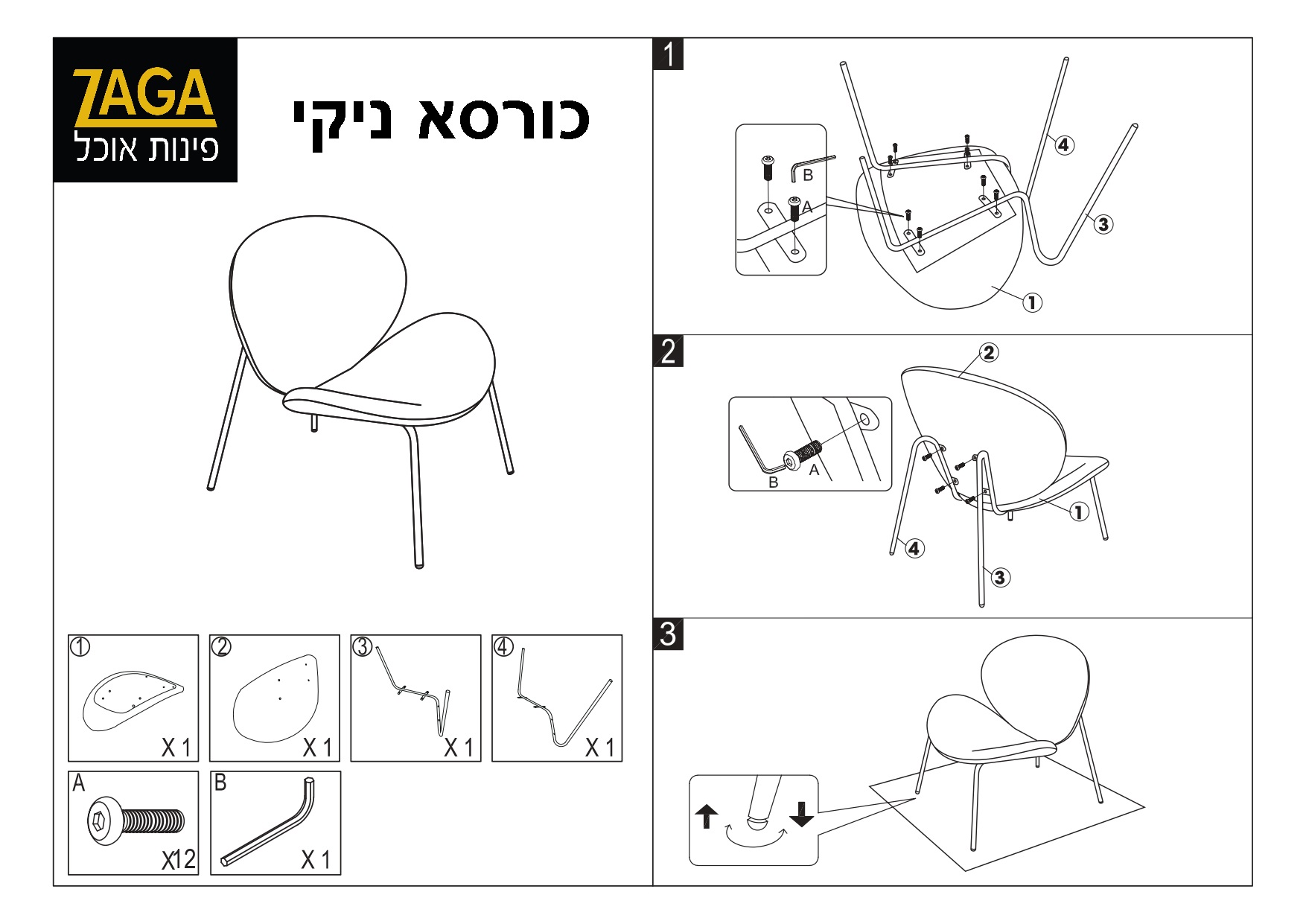 ZAGA
פינות אוכל

כורסא ניקי

1
X 1
2
X 1
3
X 1
4
X 1
A
X12
B
X 1

1
B
A
4
3
1

2
2
B
A
1
4
3

3