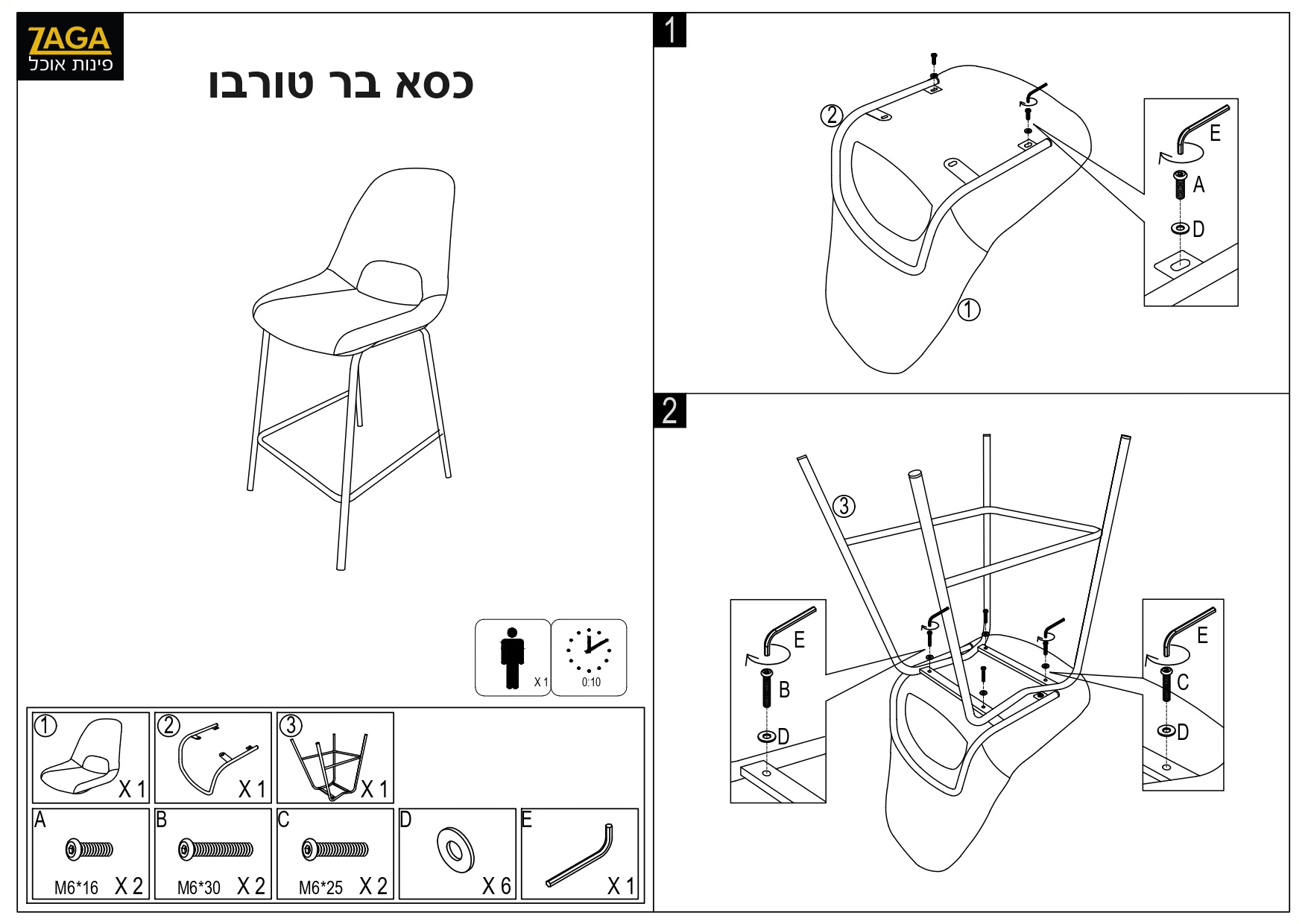 ZAGA
פינות אוכל

כסא בר טורבו

X 1
0:10

①
X 1
②
X 1
③
X 1

A
M6*16 X 2

B
M6*30 X 2

C
M6*25 X 2

D
X 6

E
X 1

1

②
①
E
A
D

2

③
E
B
D
E
C
D