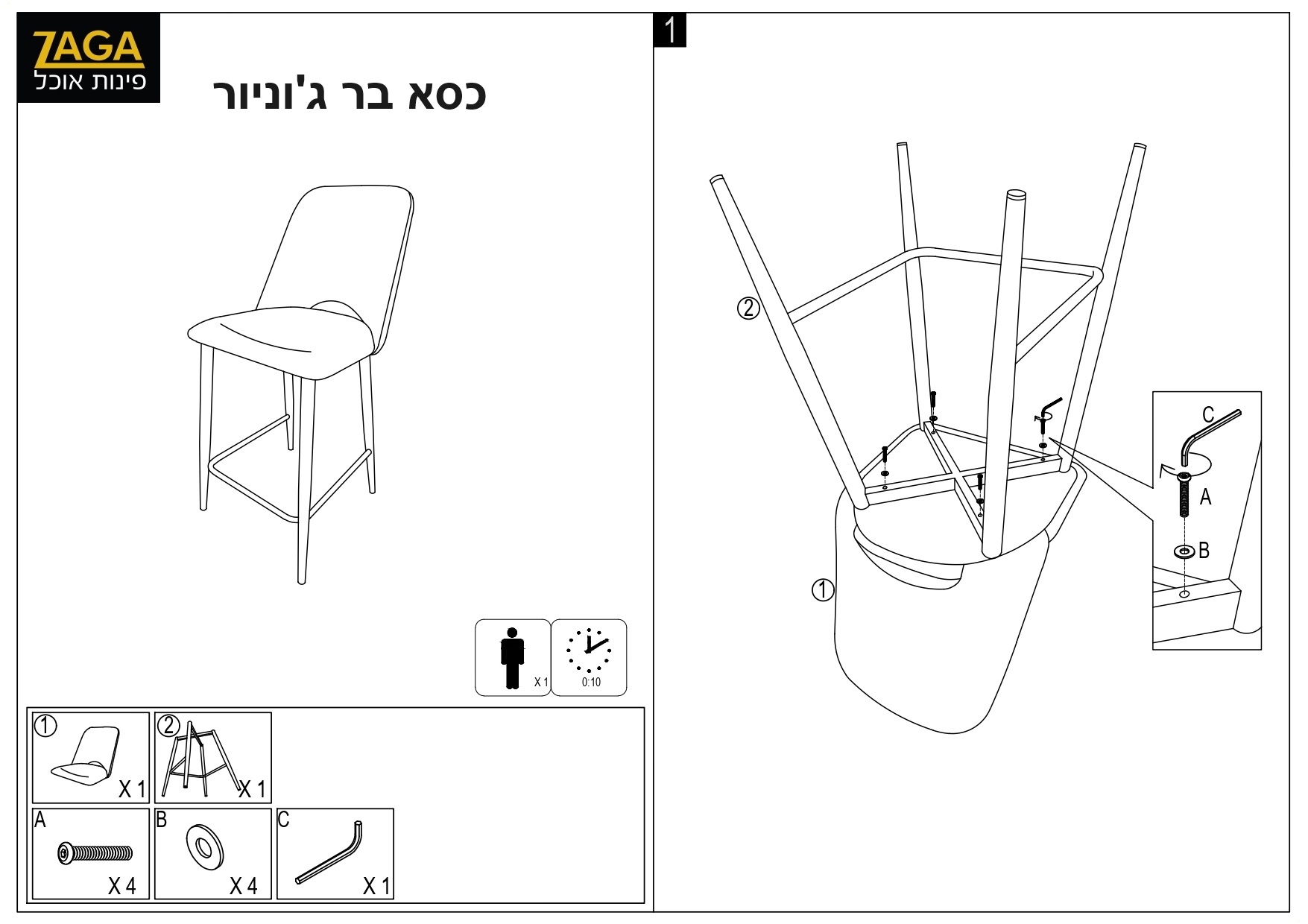 ZAGA
פינות אוכל

כסא בר ג'וניור

X 1

0:10

1 X 1

2 X 1

A X 4

B X 4

C X 1

1

2

1

C

A

B