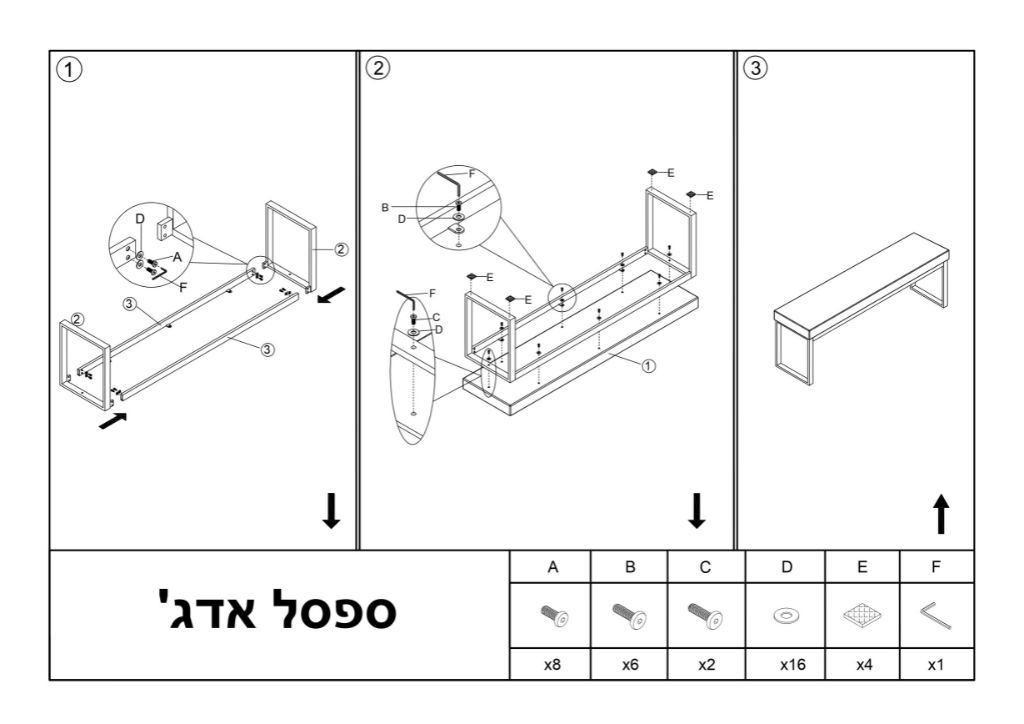 ①

D
A
F
②
③
②
③

②

F
B
D
E
E
E
E
F
C
D
①

③

ספסל אדג'

| A | B | C | D | E | F |
|---|---|---|---|---|---|
| | | | | | |
| x8 | x6 | x2 | x16 | x4 | x1 |