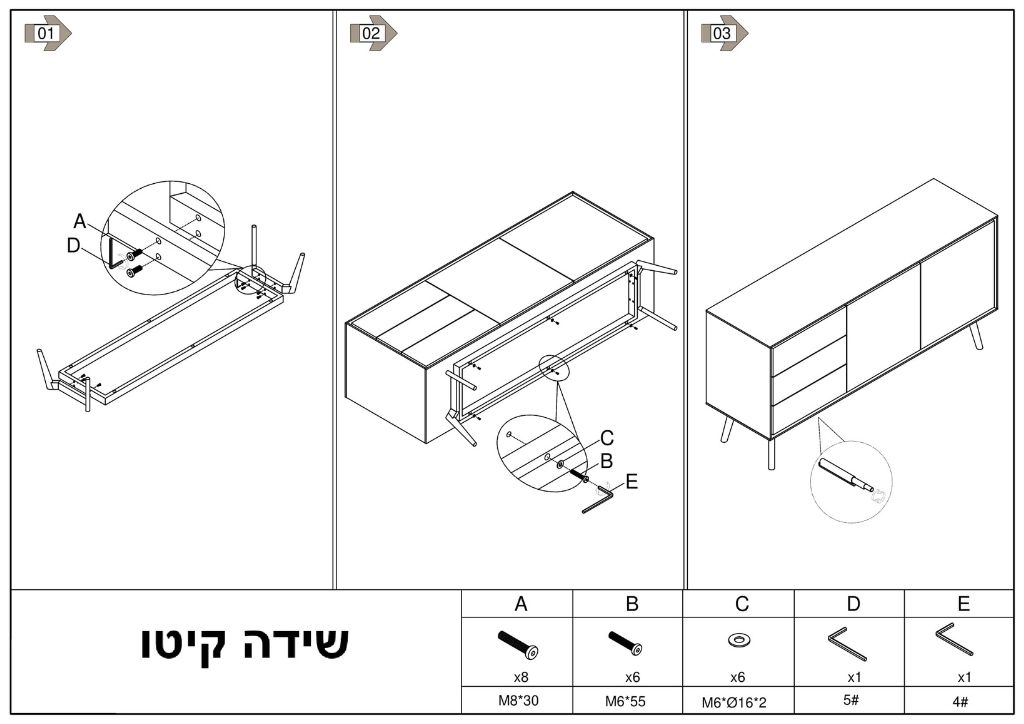 01

A

D

02

C

B

E

03

שידה קיטו

| A | B | C | D | E |
|---|---|---|---|---|
| x8 | x6 | x6 | x1 | x1 |
| M8*30 | M6*55 | M6*Ø16*2 | 5# | 4# |