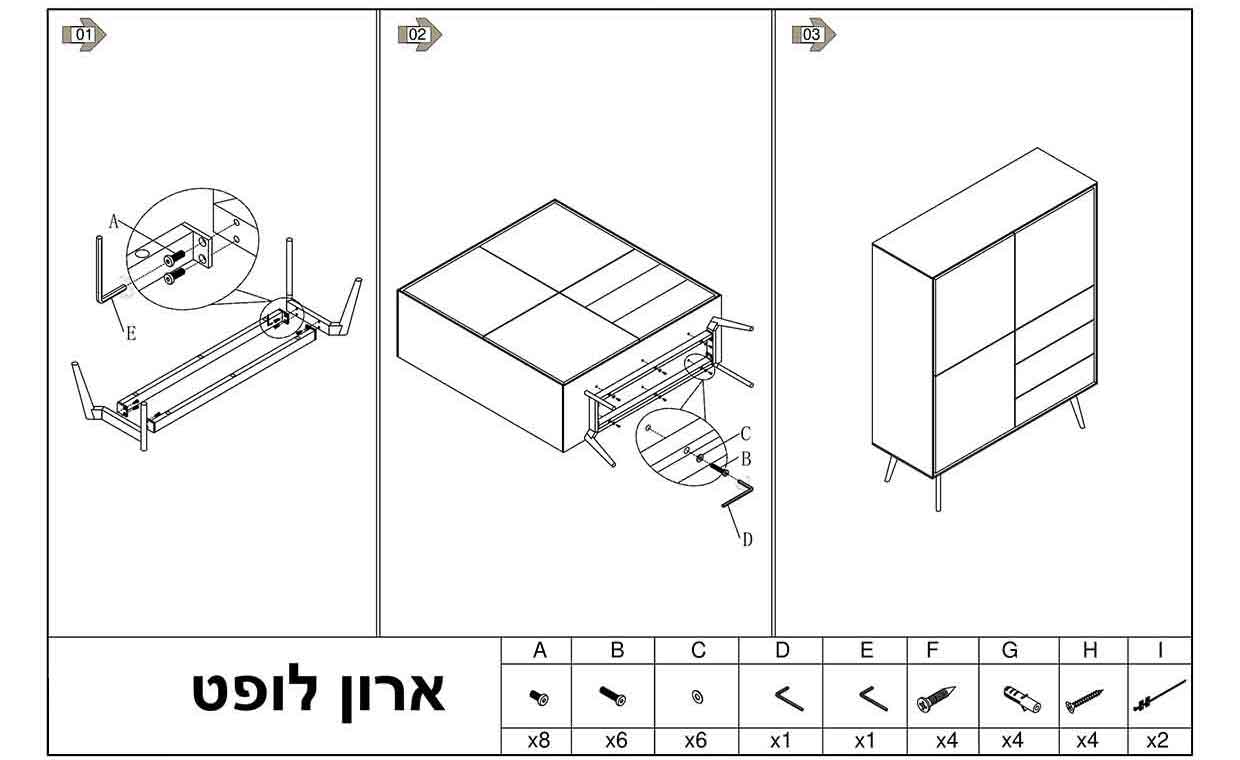 01

A

E

02

C

B

D

03

ארון לופט

| A | B | C | D | E | F | G | H | I |
|---|---|---|---|---|---|---|---|---|
| | | | | | | | | |
| x8 | x6 | x6 | x1 | x1 | x4 | x4 | x4 | x2 |