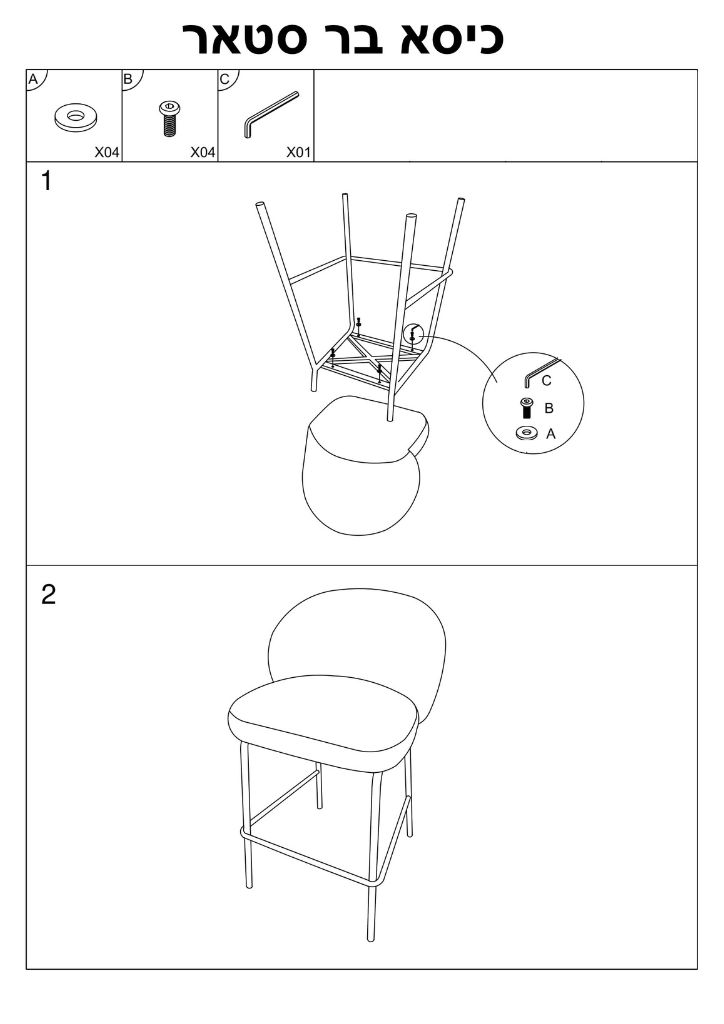 כיסא בר סטאר

A X04
B X04
C X01

1

C
B
A

2