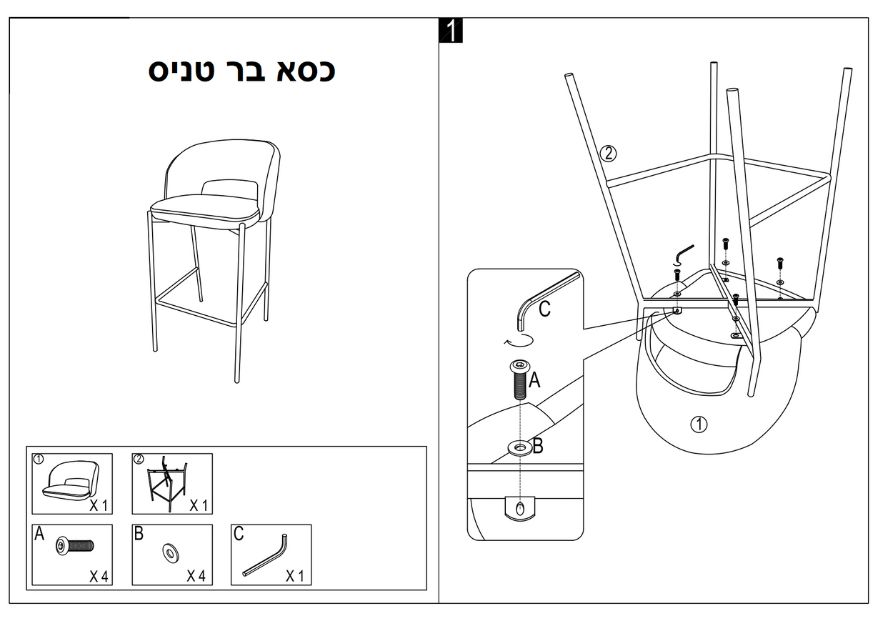 כסא בר טניס

① X 1
② X 1
A X 4
B X 4
C X 1

1

②
C
A
B
①