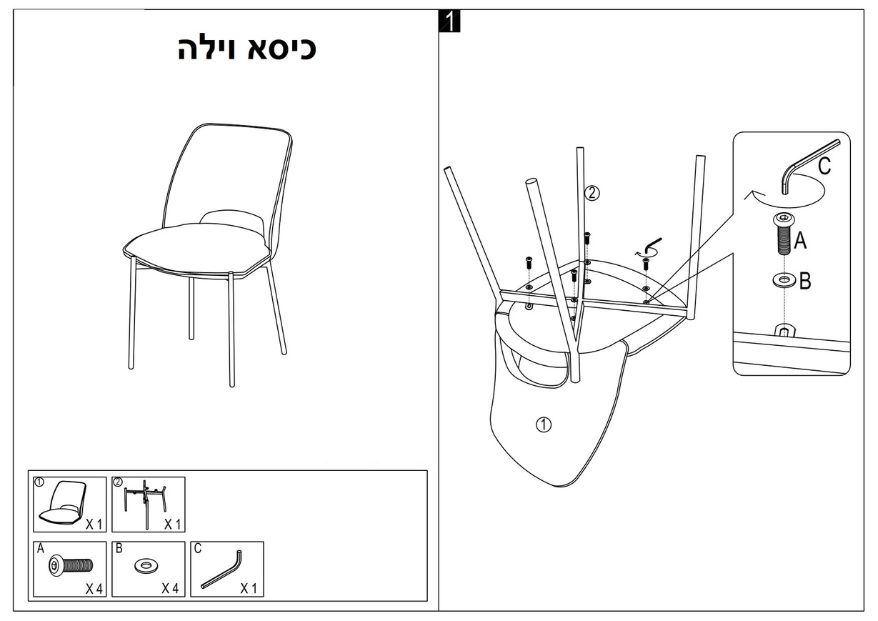 כיסא וילה

① X 1
② X 1
A X 4
B X 4
C X 1

1

②
①
C
A
B