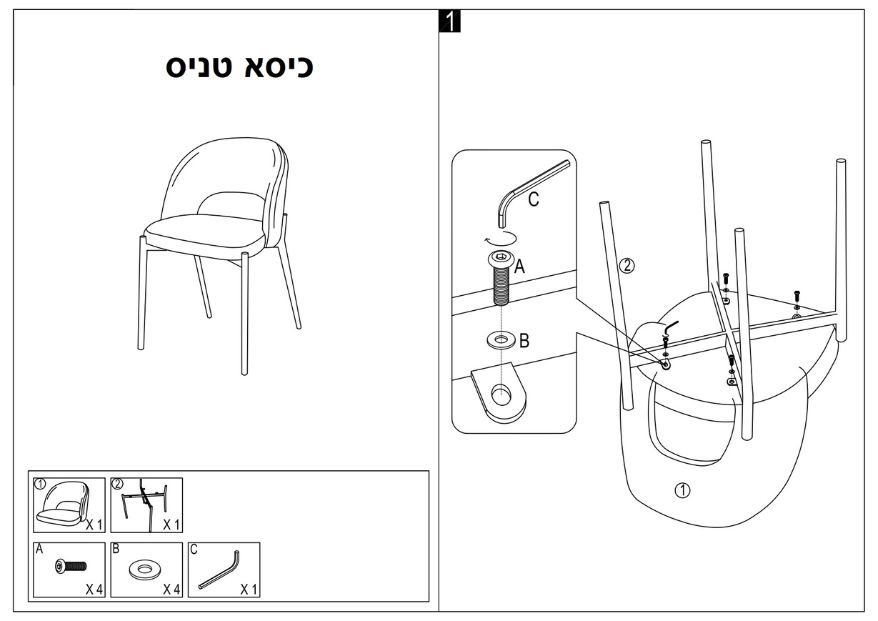 כיסא טניס

① X 1
② X 1
A X 4
B X 4
C X 1

1

C
A
B
②
①