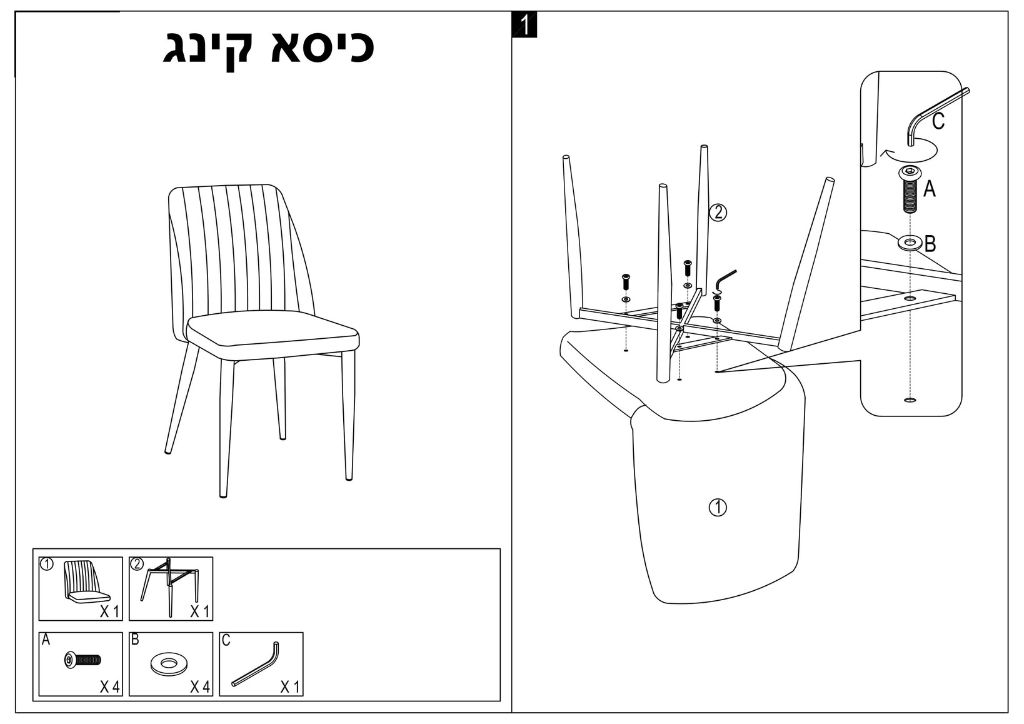 כיסא קינג

① X 1
② X 1
A X 4
B X 4
C X 1

1

C
A
B
②
①